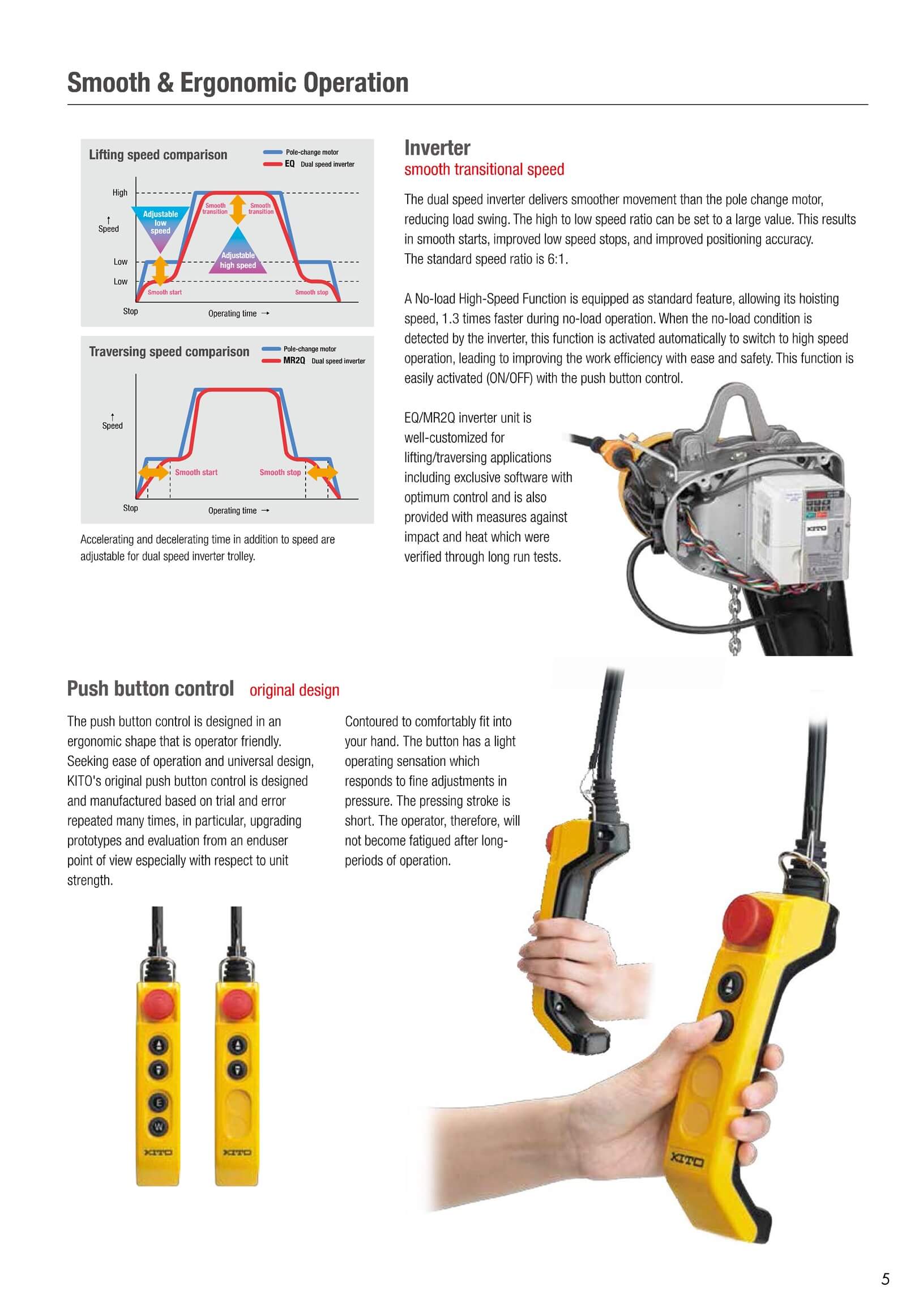 Smooth & Ergonomic Operation

Lifting speed comparison
Pole-change motor
EQ Dual speed inverter
High
↑
Speed
Low
Low
Stop
Adjustable low speed
Smooth transition
Smooth transition
Adjustable high speed
Smooth start
Smooth stop
Operating time →

Traversing speed comparison
Pole-change motor
MR2Q Dual speed inverter
↑
Speed
Stop
Smooth start
Smooth stop
Operating time →

Accelerating and decelerating time in addition to speed are adjustable for dual speed inverter trolley.

Inverter
smooth transitional speed

The dual speed inverter delivers smoother movement than the pole change motor, reducing load swing. The high to low speed ratio can be set to a large value. This results in smooth starts, improved low speed stops, and improved positioning accuracy.
The standard speed ratio is 6:1.

A No-load High-Speed Function is equipped as standard feature, allowing its hoisting speed, 1.3 times faster during no-load operation. When the no-load condition is detected by the inverter, this function is activated automatically to switch to high speed operation, leading to improving the work efficiency with ease and safety. This function is easily activated (ON/OFF) with the push button control.

EQ/MR2Q inverter unit is well-customized for lifting/traversing applications including exclusive software with optimum control and is also provided with measures against impact and heat which were verified through long run tests.

KITO

Push button control original design

The push button control is designed in an ergonomic shape that is operator friendly. Seeking ease of operation and universal design, KITO's original push button control is designed and manufactured based on trial and error repeated many times, in particular, upgrading prototypes and evaluation from an enduser point of view especially with respect to unit strength.

Contoured to comfortably fit into your hand. The button has a light operating sensation which responds to fine adjustments in pressure. The pressing stroke is short. The operator, therefore, will not become fatigued after long-periods of operation.

E
W
KITO
KITO
KITO

5